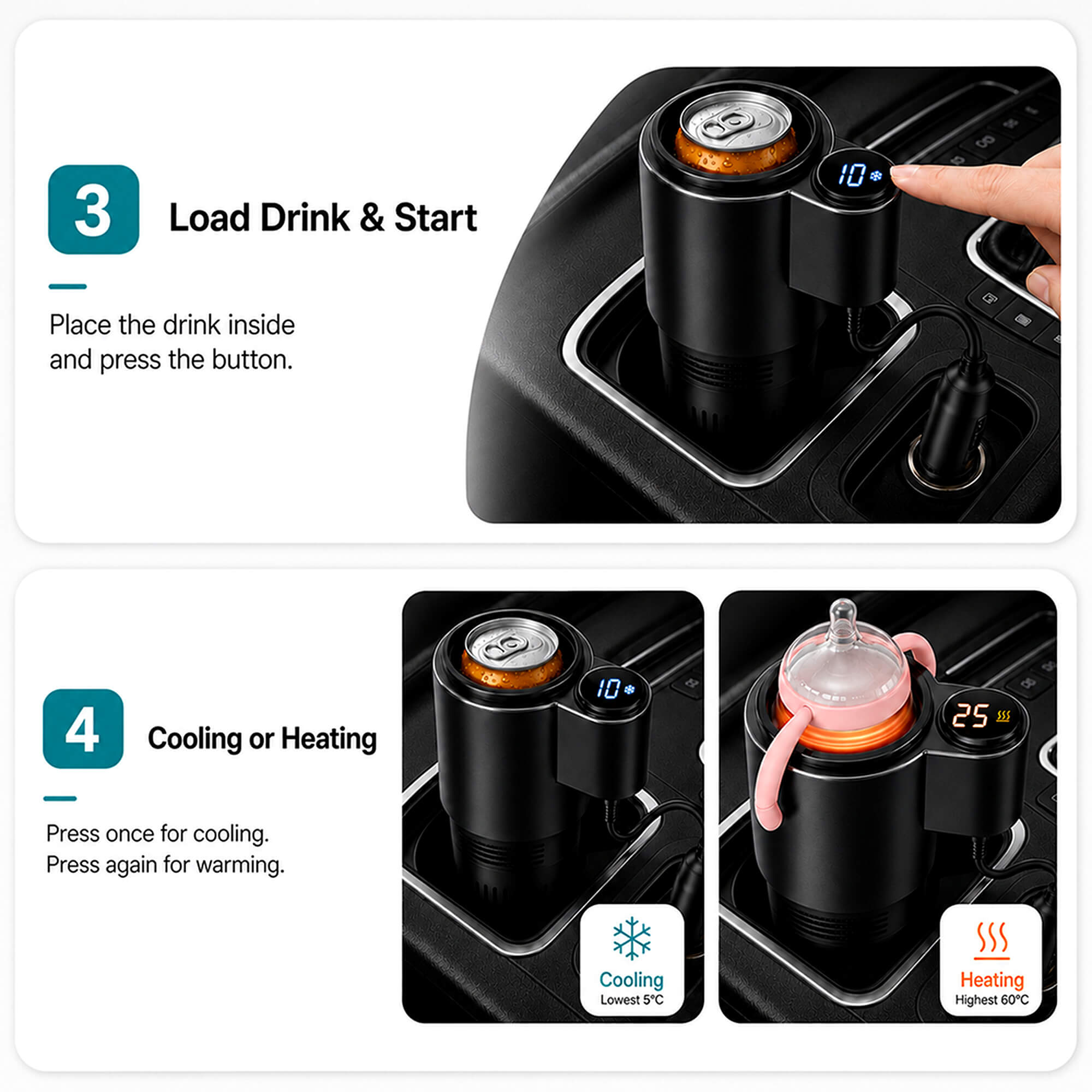 3

Load Drink & Start

Place the drink inside and press the button.

10

4

Cooling or Heating

Press once for cooling.
Press again for warming.

10

Cooling
Lowest 5°C

25

Heating
Highest 60°C