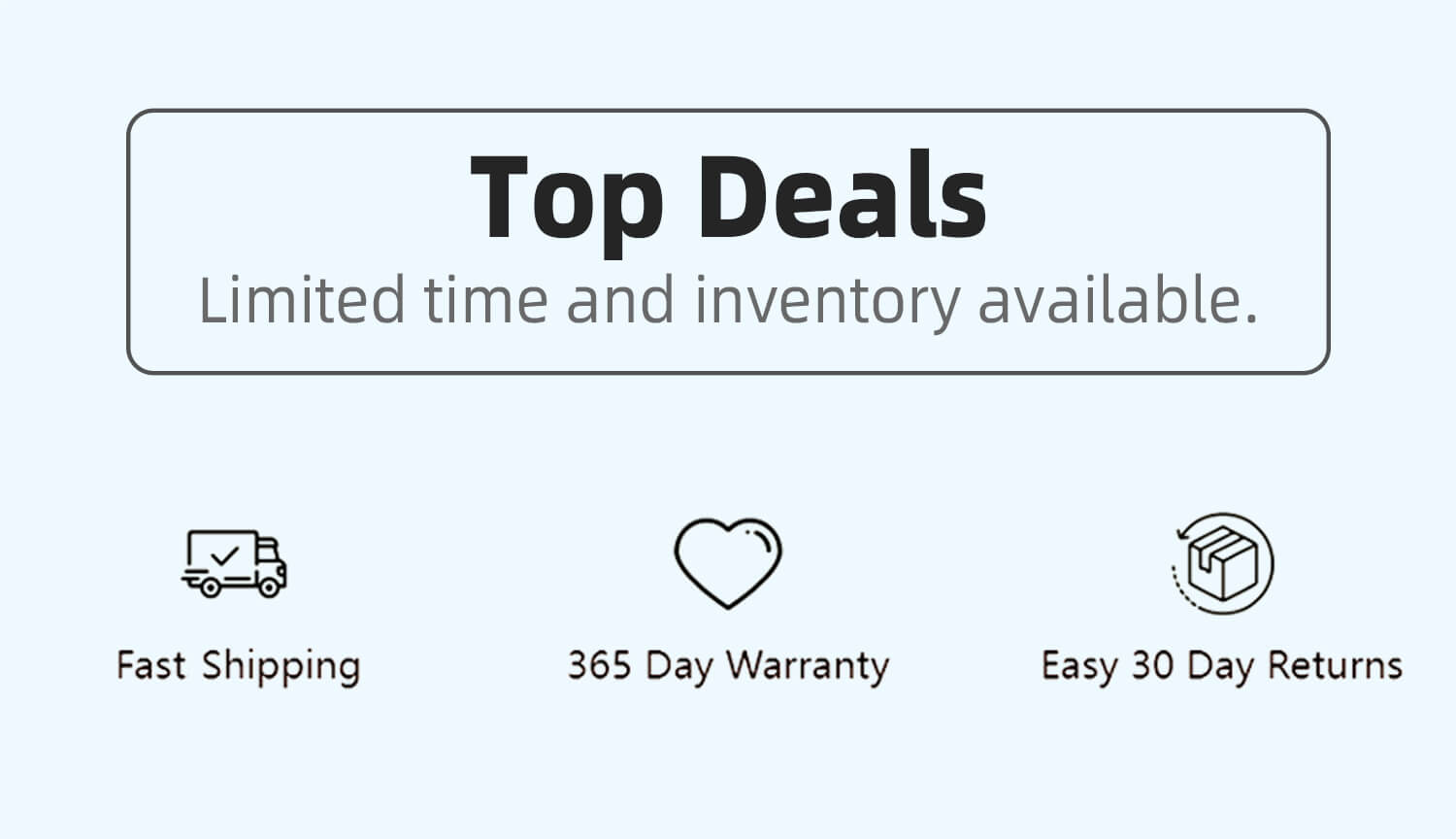 Top Deals

Limited time and inventory available.

Fast Shipping

365 Day Warranty

Easy 30 Day Returns